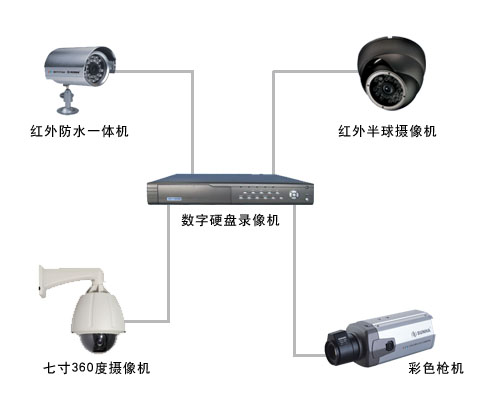 红外防水一体机

红外半球摄像机

数字硬盘录像机

七寸360度摄像机

彩色枪机